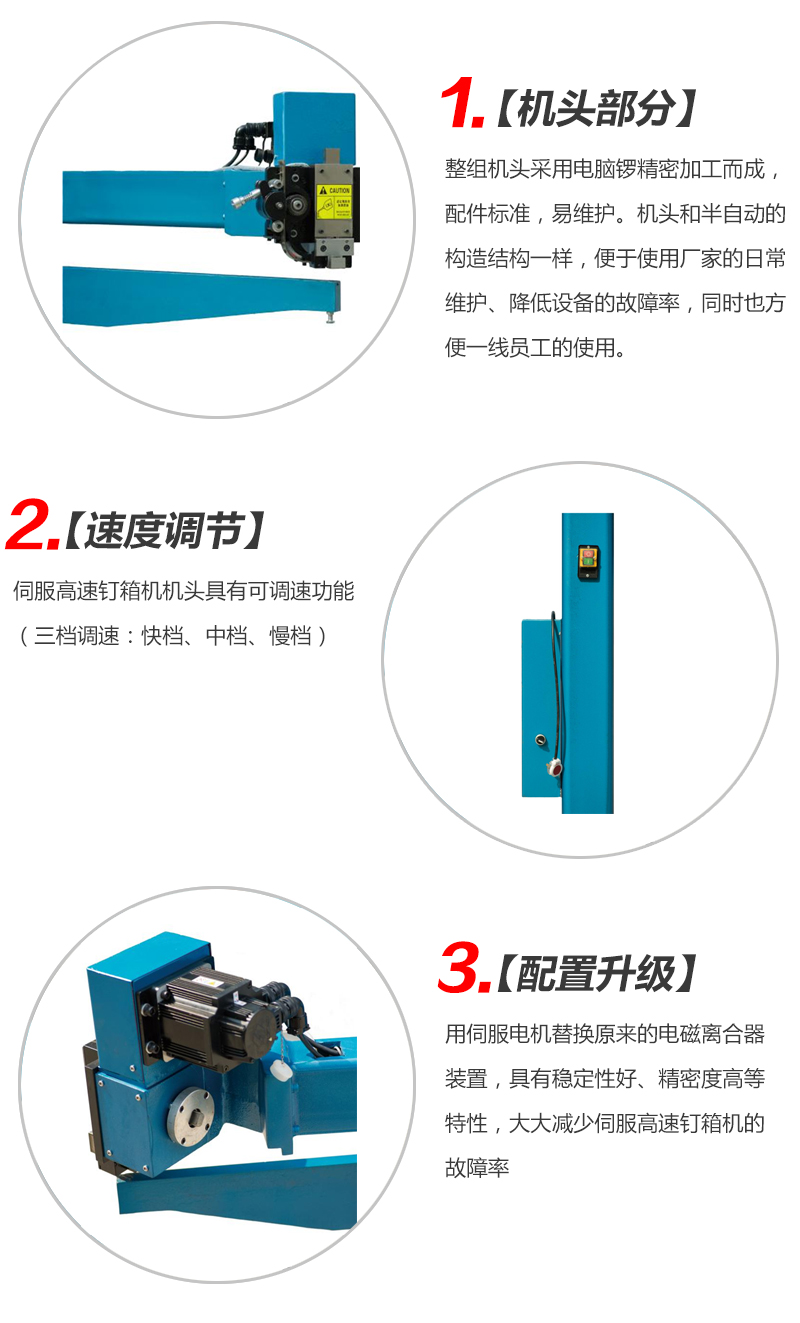 CAUTION

1.【机头部分】

整组机头采用电脑锣精密加工而成，配件标准，易维护。机头和半自动的构造结构一样，便于使用厂家的日常维护、降低设备的故障率，同时也方便一线员工的使用。

2.【速度调节】

伺服高速钉箱机机头具有可调速功能（三档调速：快档、中档、慢档）

3.【配置升级】

用伺服电机替换原来的电磁离合器装置，具有稳定性好、精密度高等特性，大大减少伺服高速钉箱机的故障率